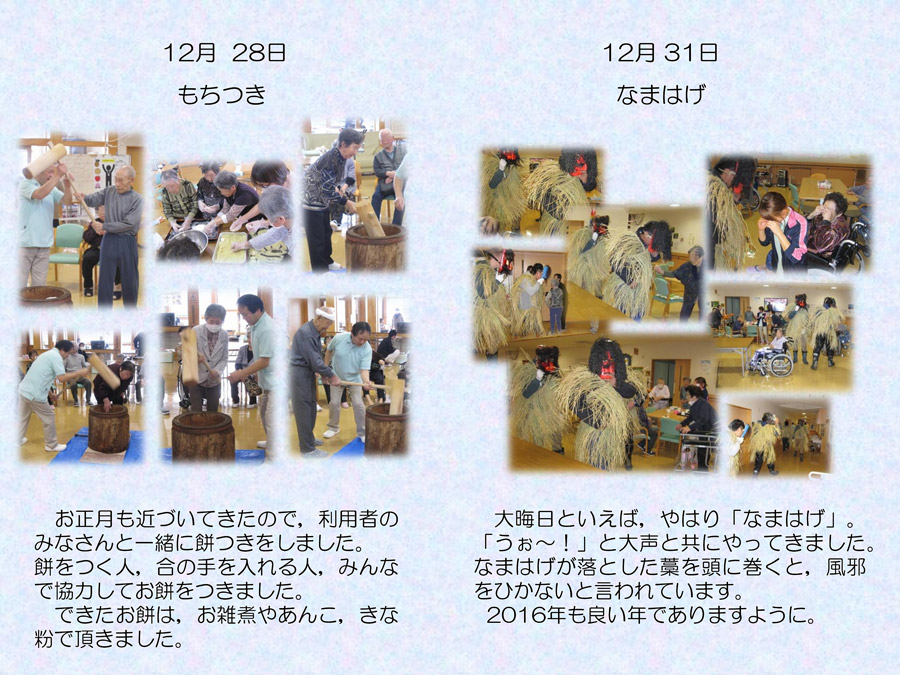 12月 28日

もちつき

お正月も近づいてきたので，利用者のみなさんと一緒に餅つきをしました。
餅をつく人，合の手を入れる人，みんなで協力してお餅をつきました。
できたお餅は，お雑煮やあんこ，きな粉で頂きました。

12月 31日

なまはげ

大晦日といえば，やはり「なまはげ」。
「うぉ～！」と大声と共にやってきました。
なまはげが落とした藁を頭に巻くと，風邪をひかないと言われています。
2016年も良い年でありますように。