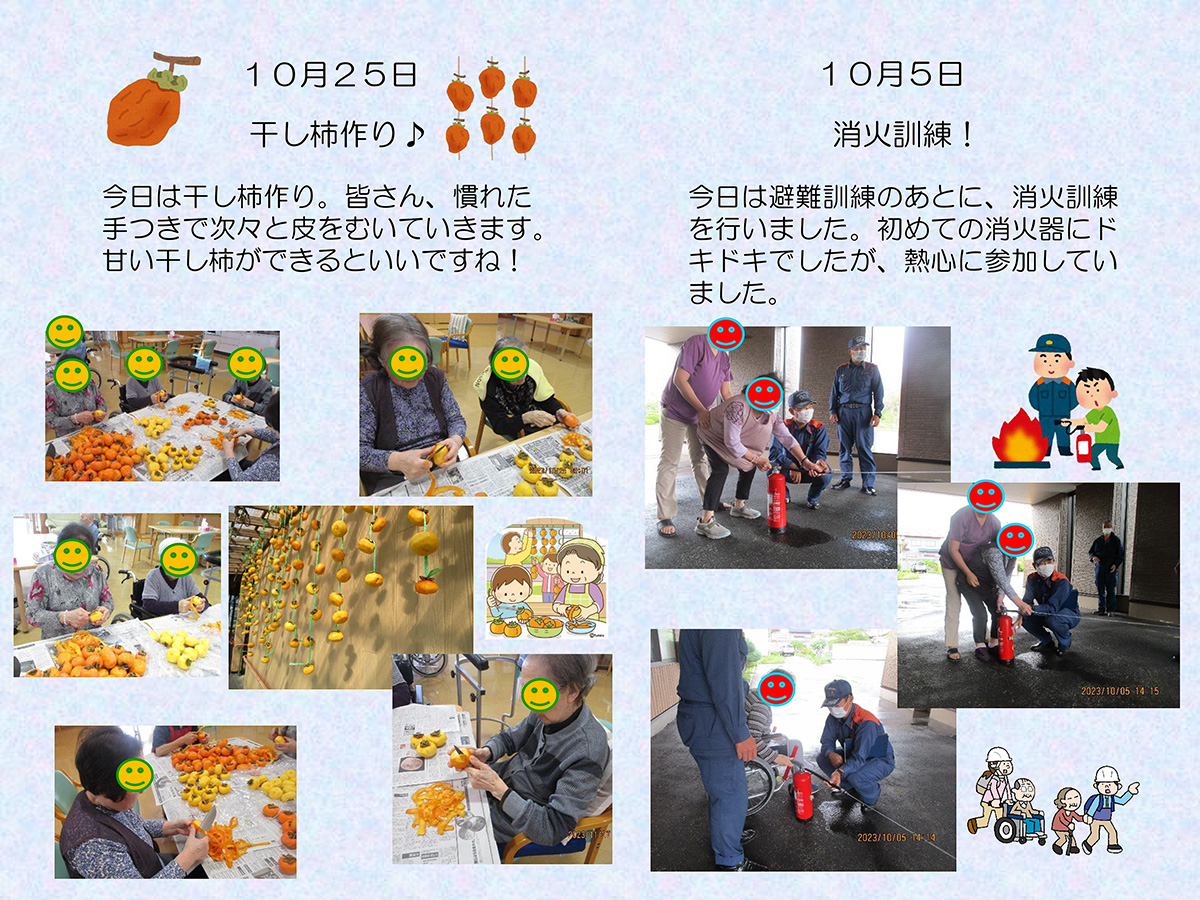 １０月２５日

干し柿作り♪

今日は干し柿作り。皆さん、慣れた手つきで次々と皮をむいていきます。甘い干し柿ができるといいですね！

１０月５日

消火訓練！

今日は避難訓練のあとに、消火訓練を行いました。初めての消火器にドキドキでしたが、熱心に参加していました。

2023/10/05 14:15

2023/10/05 14:14